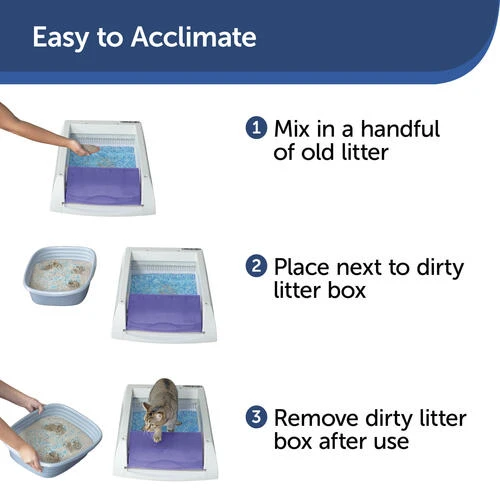 Easy to Acclimate

1 Mix in a handful of old litter

2 Place next to dirty litter box

3 Remove dirty litter box after use