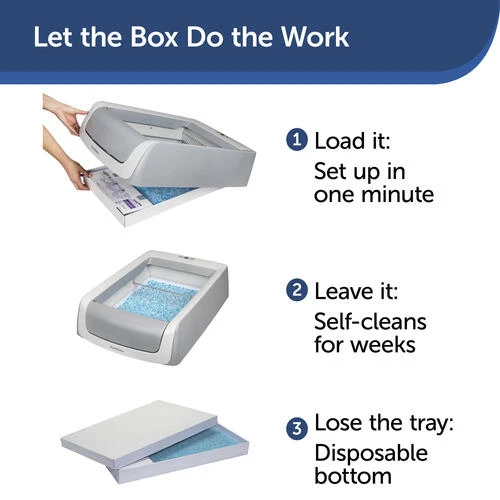 Let the Box Do the Work

1 Load it:
Set up in one minute

2 Leave it:
Self-cleans for weeks

3 Lose the tray:
Disposable bottom